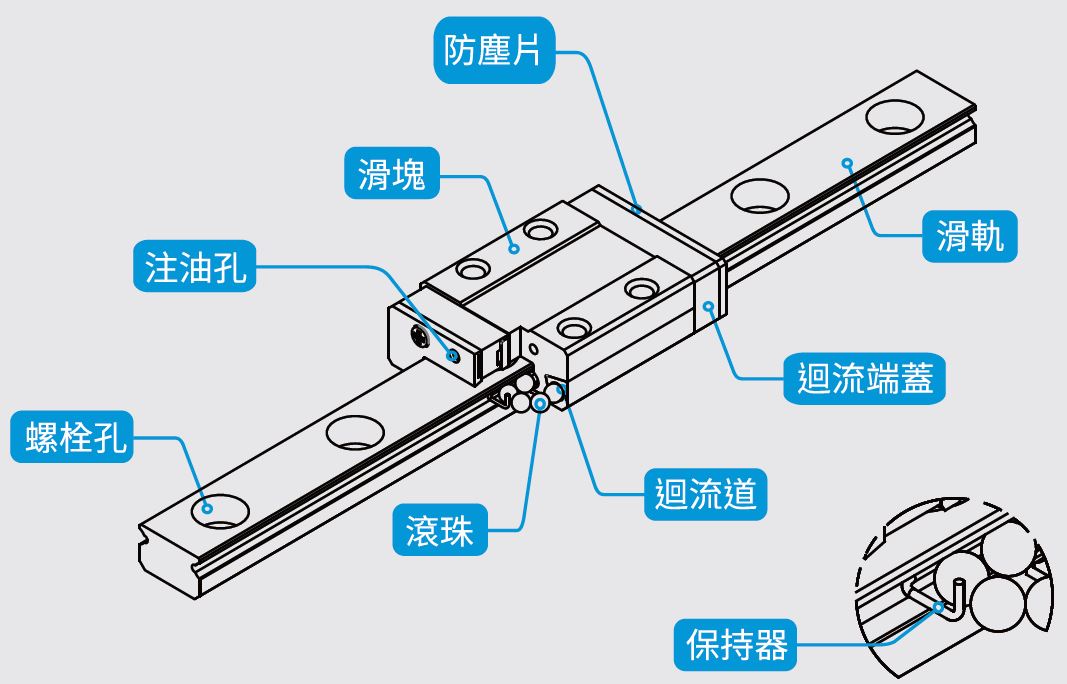 防塵片

滑塊

注油孔

滑軌

迴流端蓋

螺栓孔

迴流道

滾珠

保持器